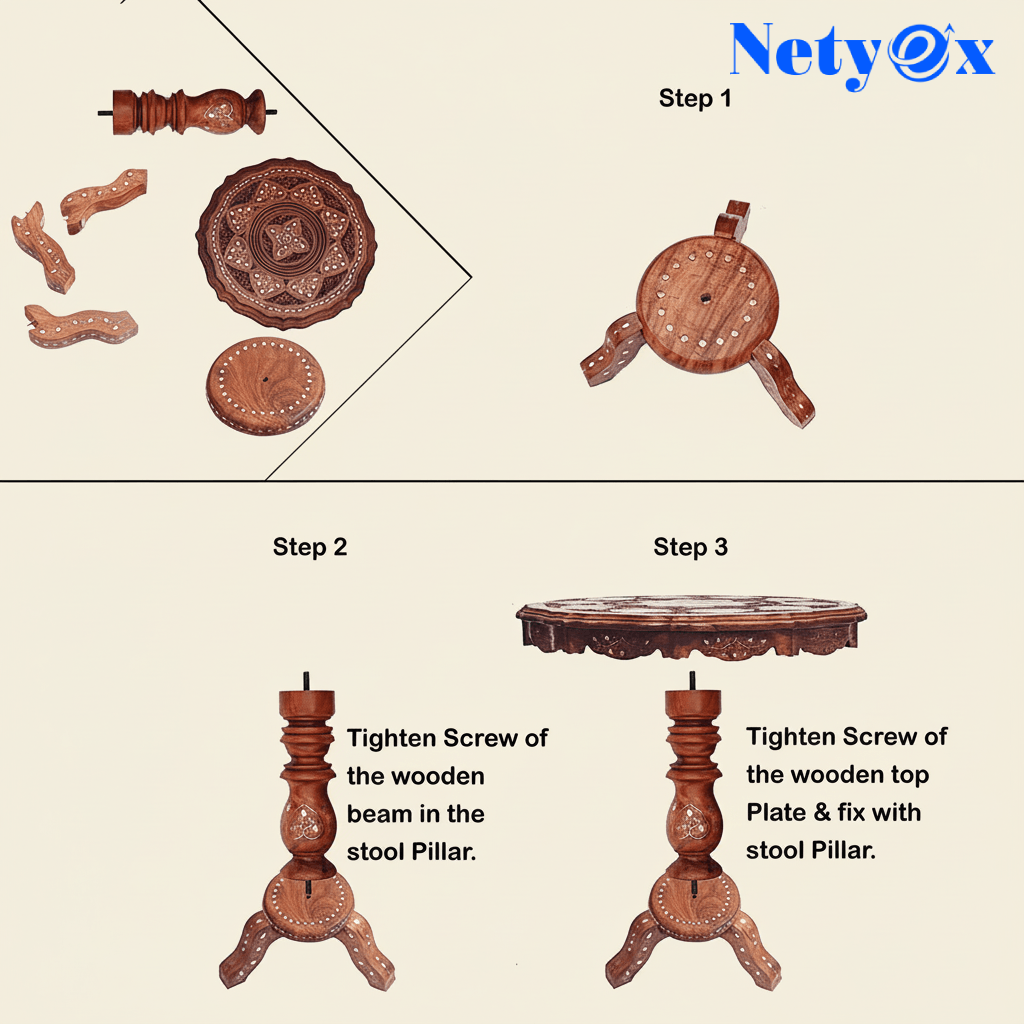 Netyox

Step 1

Step 2

Tighten Screw of the wooden beam in the stool Pillar.

Step 3

Tighten Screw of the wooden top Plate & fix with stool Pillar.